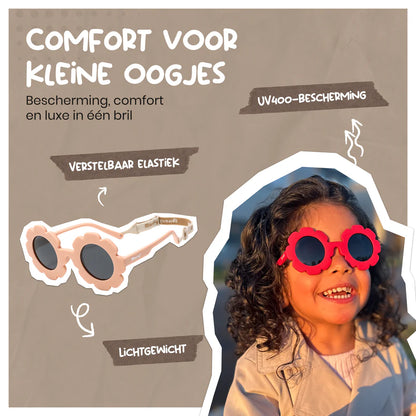 COMFORT VOOR KLEINE OOGJES

Bescherming, comfort en luxe in één bril

UV400-BESCHERMING

VERSTELBAAR ELASTIEK

LICHTGEWICHT